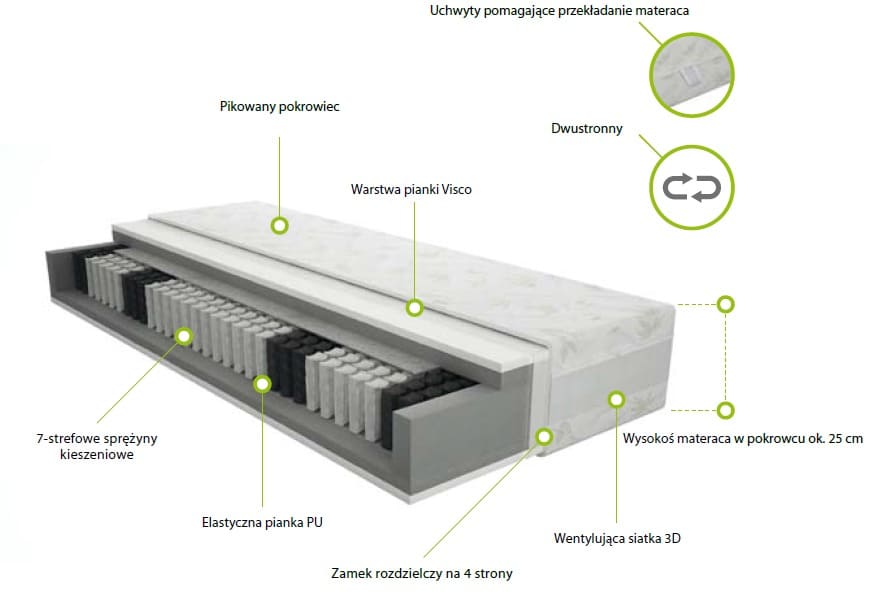 Uchwyty pomagające przekładanie materaca

Pikowany pokrowiec

Dwustronny

Warstwa pianki Visco

7-strefowe sprężyny kieszeniowe

Wysokoś materaca w pokrowcu ok. 25 cm

Elastyczna pianka PU

Wentylująca siatka 3D

Zamek rozdzielczy na 4 strony