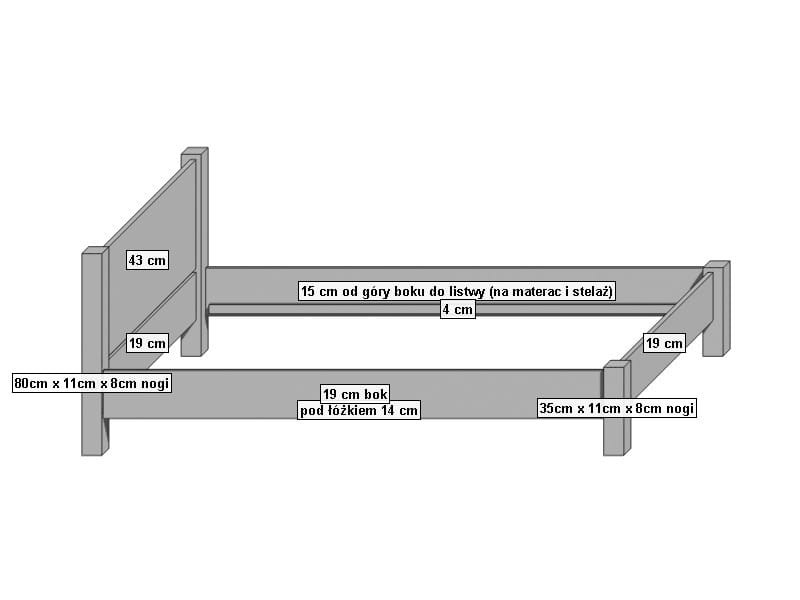 43 cm

15 cm od góry boku do listwy (na materac i stelaż)

4 cm

19 cm

19 cm

80cm x 11cm x 8cm nogi

19 cm bok
pod łóżkiem 14 cm

35cm x 11cm x 8cm nogi