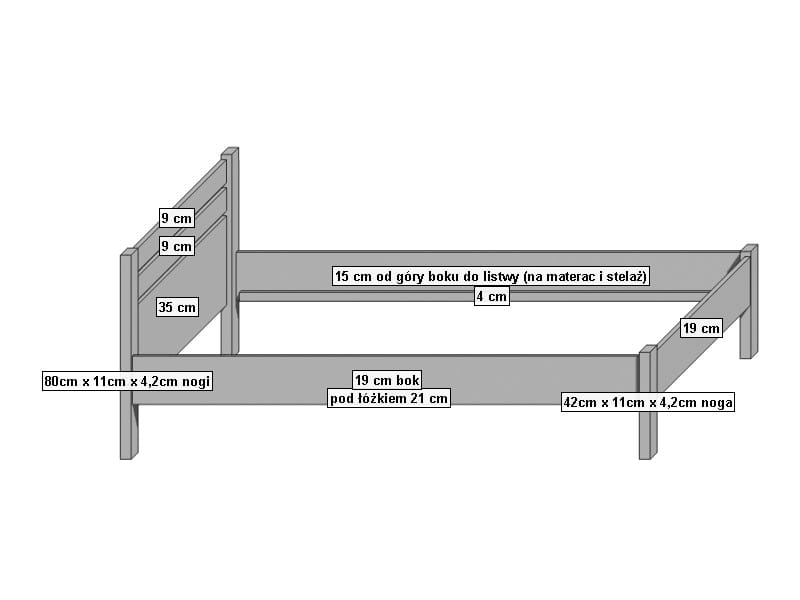 9 cm

9 cm

35 cm

15 cm od góry boku do listwy (na materac i stelaż)

4 cm

19 cm

80cm x 11cm x 4,2cm nogi

19 cm bok
pod łóżkiem 21 cm

42cm x 11cm x 4,2cm noga