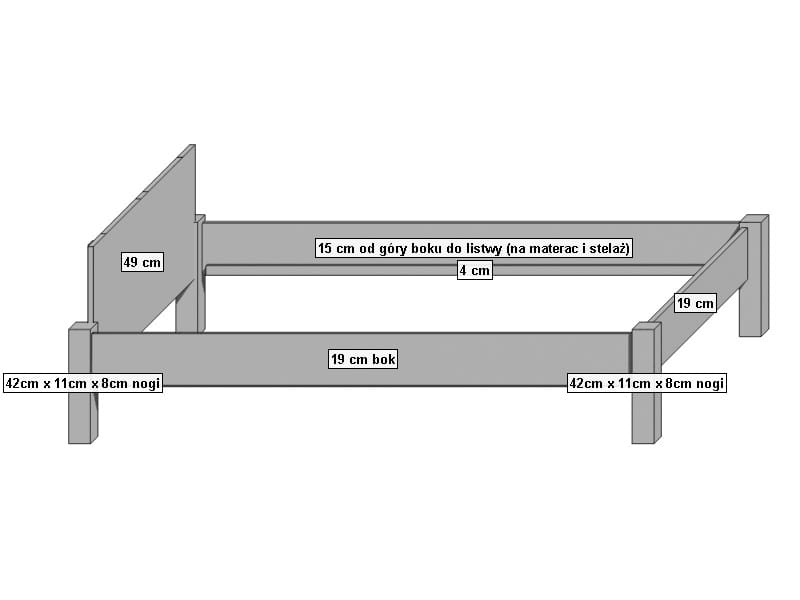 49 cm

15 cm od góry boku do listwy (na materac i stelaż)

4 cm

19 cm

19 cm bok

42cm x 11cm x 8cm nogi

42cm x 11cm x 8cm nogi